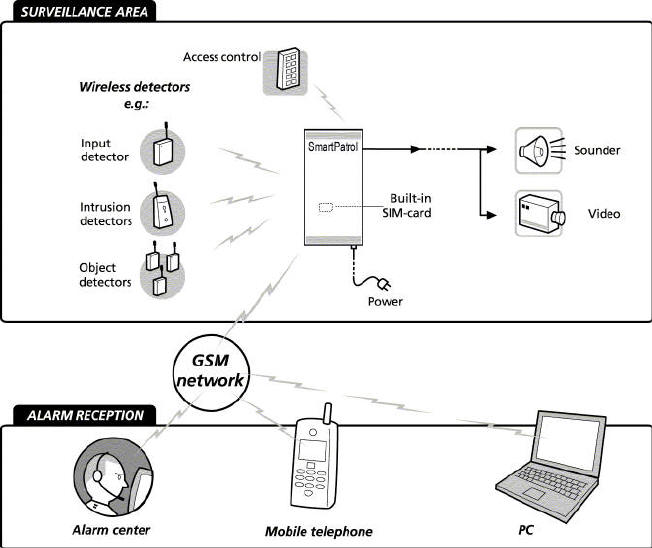 SURVEILLANCE AREA

Access control

Wireless detectors e.g.:

Input detector

Intrusion detectors

Object detectors

SmartPatrol

Built-in SIM-card

Power

Sounder

Video

GSM network

ALARM RECEPTION

Alarm center

Mobile telephone

PC